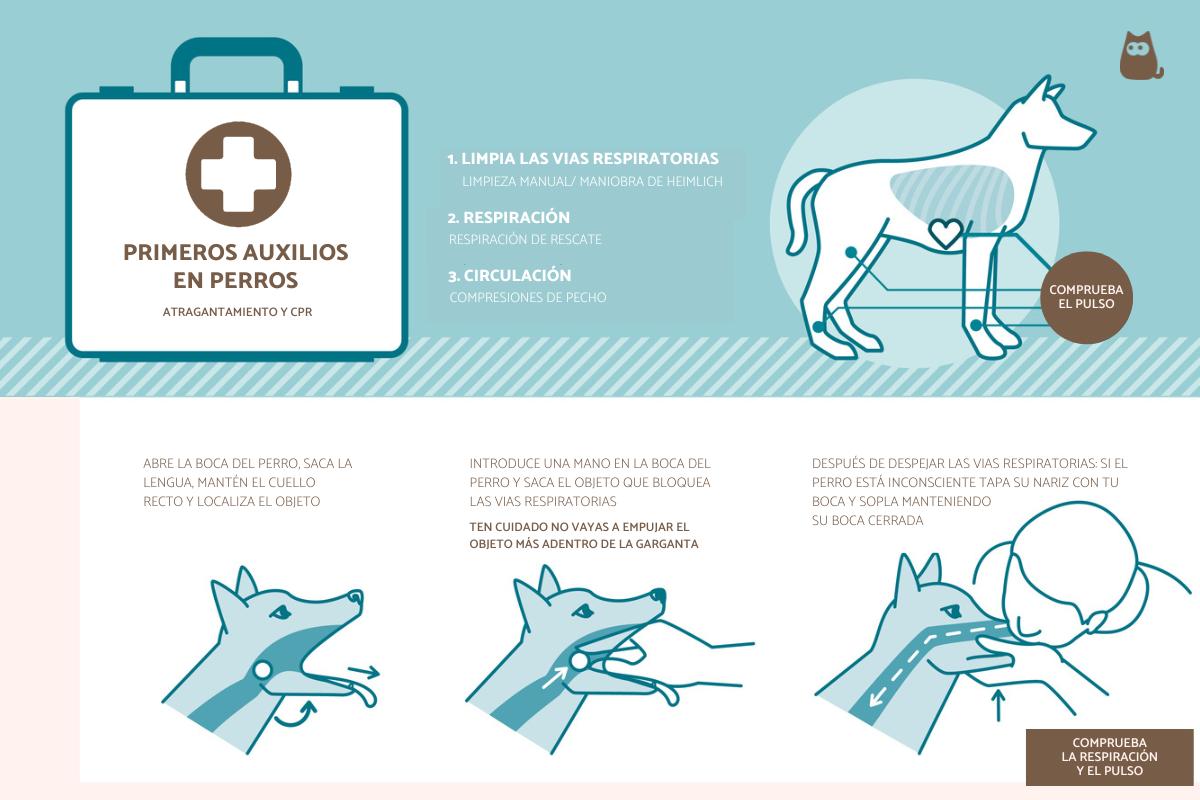 PRIMEROS AUXILIOS EN PERROS

ATRAGANTAMIENTO Y CPR

1. LIMPIA LAS VIAS RESPIRATORIAS
LIMPIEZA MANUAL/ MANIOBRA DE HEIMLICH

2. RESPIRACIÓN
RESPIRACIÓN DE RESCATE

3. CIRCULACIÓN
COMPRESIONES DE PECHO

COMPRUEBA EL PULSO

ABRE LA BOCA DEL PERRO, SACA LA LENGUA, MANTÉN EL CUELLO RECTO Y LOCALIZA EL OBJETO

INTRODUCE UNA MANO EN LA BOCA DEL PERRO Y SACA EL OBJETO QUE BLOQUEA LAS VIAS RESPIRATORIAS

TEN CUIDADO NO VAYAS A EMPUJAR EL OBJETO MÁS ADENTRO DE LA GARGANTA

DESPUÉS DE DESPEJAR LAS VIAS RESPIRATORIAS: SI EL PERRO ESTÁ INCONSCIENTE TAPA SU NARIZ CON TU BOCA Y SOPLA MANTENIENDO SU BOCA CERRADA

COMPRUEBA LA RESPIRACIÓN Y EL PULSO