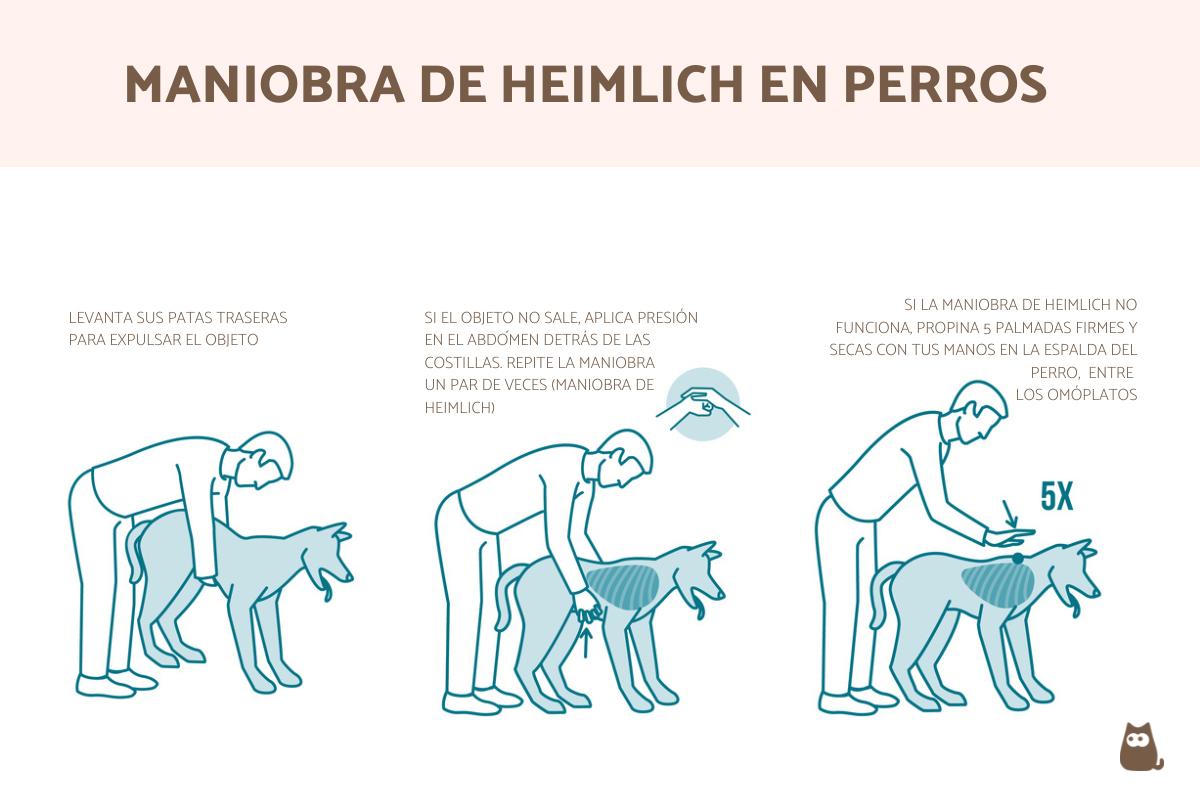 MANIOBRA DE HEIMLICH EN PERROS

LEVANTA SUS PATAS TRASERAS PARA EXPULSAR EL OBJETO

SI EL OBJETO NO SALE, APLICA PRESIÓN EN EL ABDÓMEN DETRÁS DE LAS COSTILLAS. REPITE LA MANIOBRA UN PAR DE VECES (MANIOBRA DE HEIMLICH)

SI LA MANIOBRA DE HEIMLICH NO FUNCIONA, PROPINA 5 PALMADAS FIRMES Y SECAS CON TUS MANOS EN LA ESPALDA DEL PERRO, ENTRE LOS OMÓPLATOS

5X